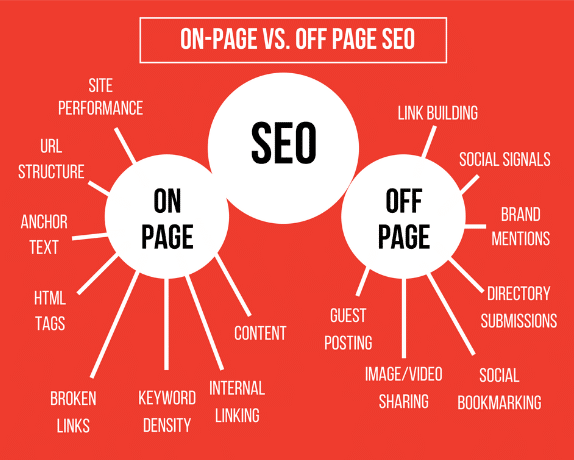 ON-PAGE VS. OFF PAGE SEO

SEO

ON PAGE

SITE PERFORMANCE

URL STRUCTURE

ANCHOR TEXT

HTML TAGS

BROKEN LINKS

KEYWORD DENSITY

INTERNAL LINKING

CONTENT

OFF PAGE

LINK BUILDING

SOCIAL SIGNALS

BRAND MENTIONS

DIRECTORY SUBMISSIONS

SOCIAL BOOKMARKING

IMAGE/VIDEO SHARING

GUEST POSTING